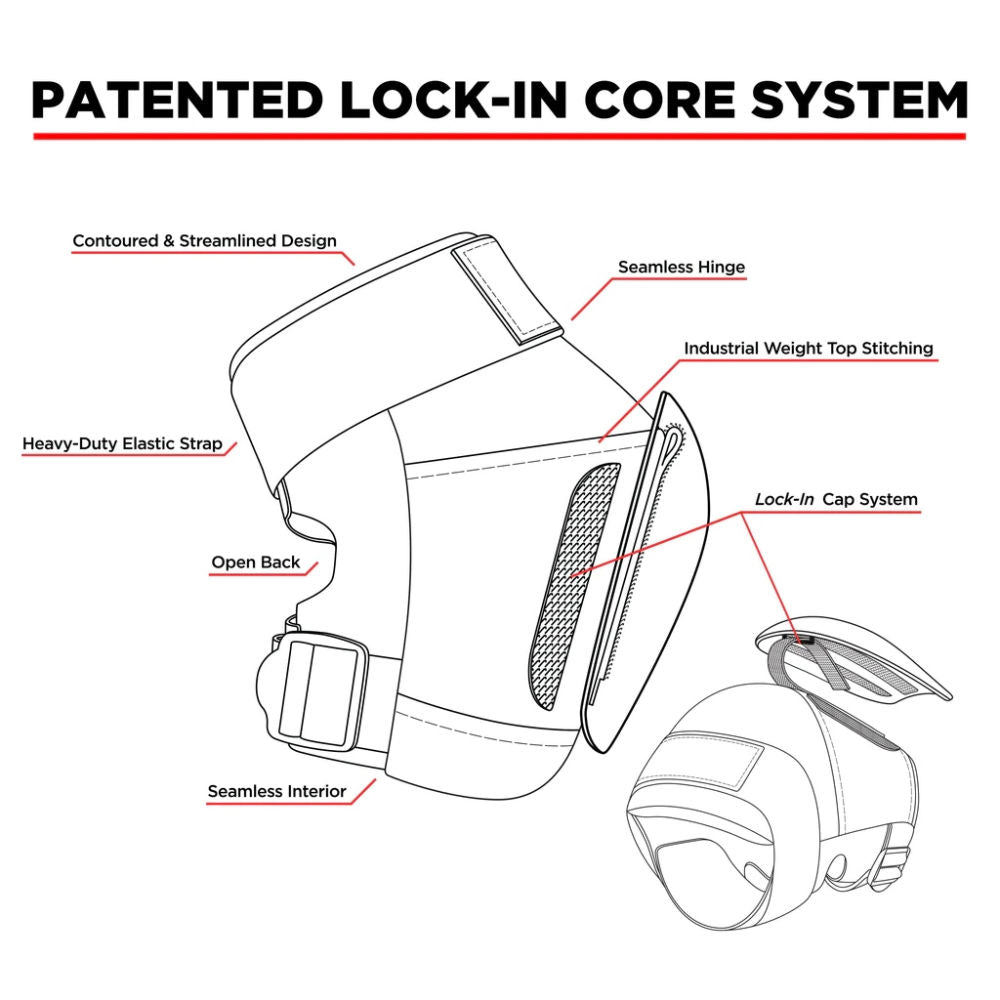 PATENTED LOCK-IN CORE SYSTEM

Contoured & Streamlined Design

Seamless Hinge

Industrial Weight Top Stitching

Heavy-Duty Elastic Strap

Lock-In Cap System

Open Back

Seamless Interior